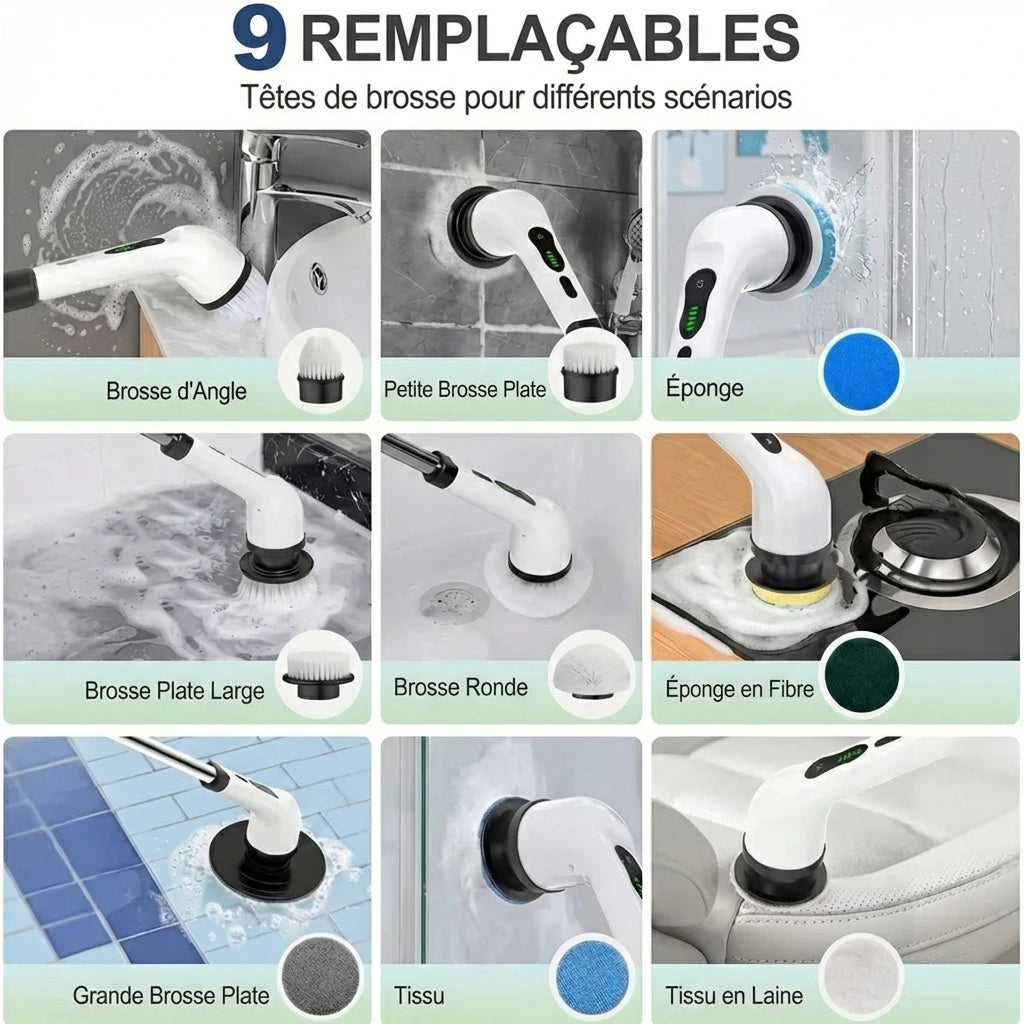 9 REMPLAÇABLES
Têtes de brosse pour différents scénarios

Brosse d'Angle

Petite Brosse Plate

Éponge

Brosse Plate Large

Brosse Ronde

Éponge en Fibre

Grande Brosse Plate

Tissu

Tissu en Laine