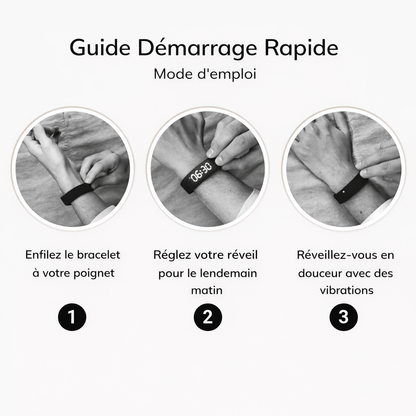 Guide Démarrage Rapide
Mode d'emploi

06:30

Enfilez le bracelet à votre poignet

1

Réglez votre réveil pour le lendemain matin

2

Réveillez-vous en douceur avec des vibrations

3